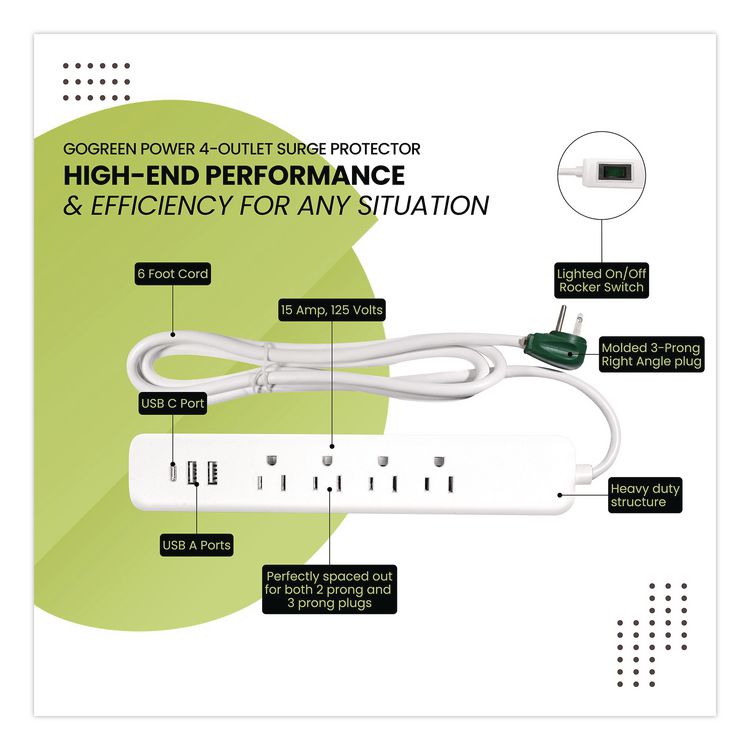 GOGREEN POWER 4-OUTLET SURGE PROTECTOR
HIGH-END PERFORMANCE
& EFFICIENCY FOR ANY SITUATION

6 Foot Cord

15 Amp, 125 Volts

Lighted On/Off Rocker Switch

Molded 3-Prong Right Angle plug

USB C Port

Heavy duty structure

USB A Ports

Perfectly spaced out for both 2 prong and 3 prong plugs