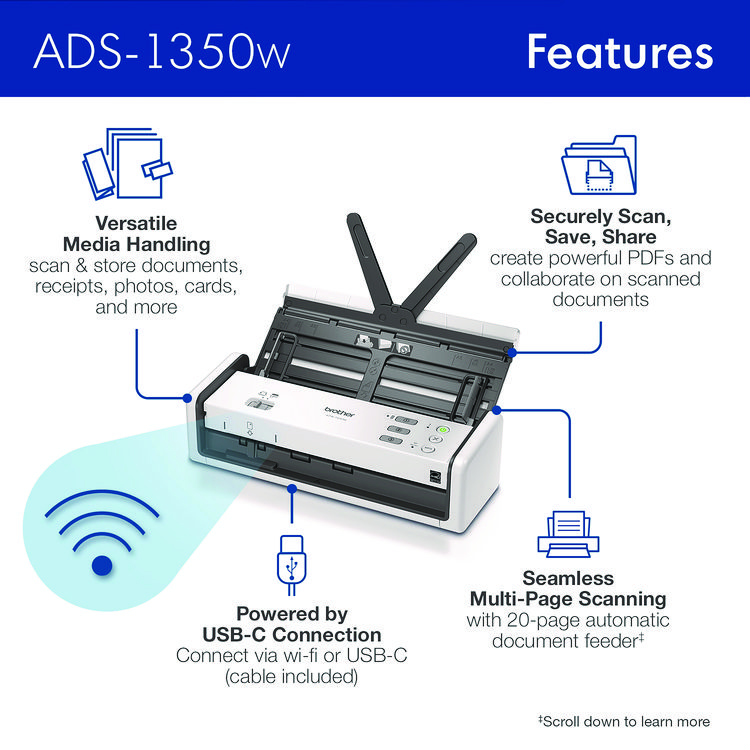 ADS-1350w

Features

Versatile Media Handling
scan & store documents, receipts, photos, cards, and more

Securely Scan, Save, Share
create powerful PDFs and collaborate on scanned documents

brother

Powered by USB-C Connection
Connect via wi-fi or USB-C (cable included)

Seamless Multi-Page Scanning
with 20-page automatic document feeder‡

‡Scroll down to learn more