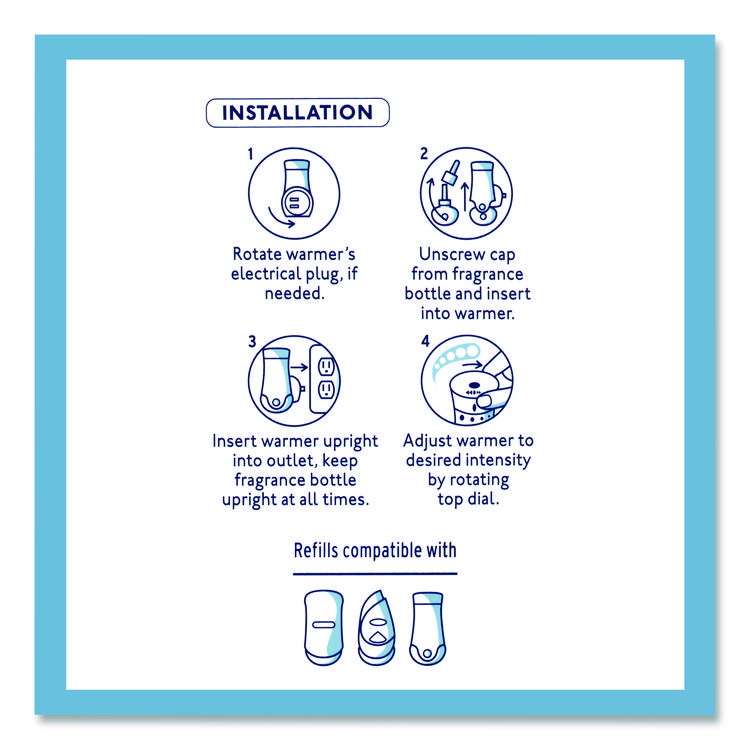 INSTALLATION

1

Rotate warmer's electrical plug, if needed.

2

Unscrew cap from fragrance bottle and insert into warmer.

3

Insert warmer upright into outlet, keep fragrance bottle upright at all times.

4

Adjust warmer to desired intensity by rotating top dial.

Refills compatible with