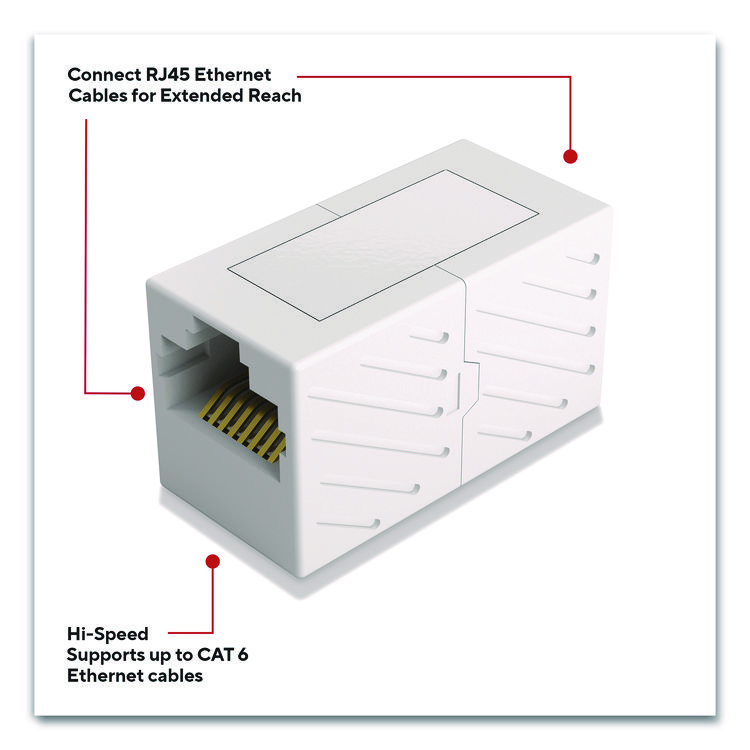 Connect RJ45 Ethernet Cables for Extended Reach

Hi-Speed
Supports up to CAT 6 Ethernet cables