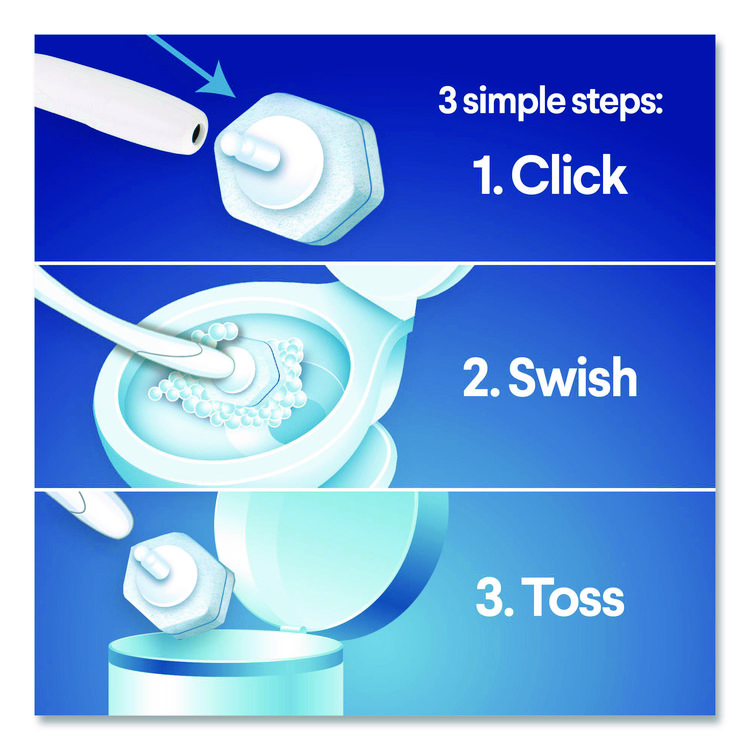 3 simple steps:

1. Click

2. Swish

3. Toss