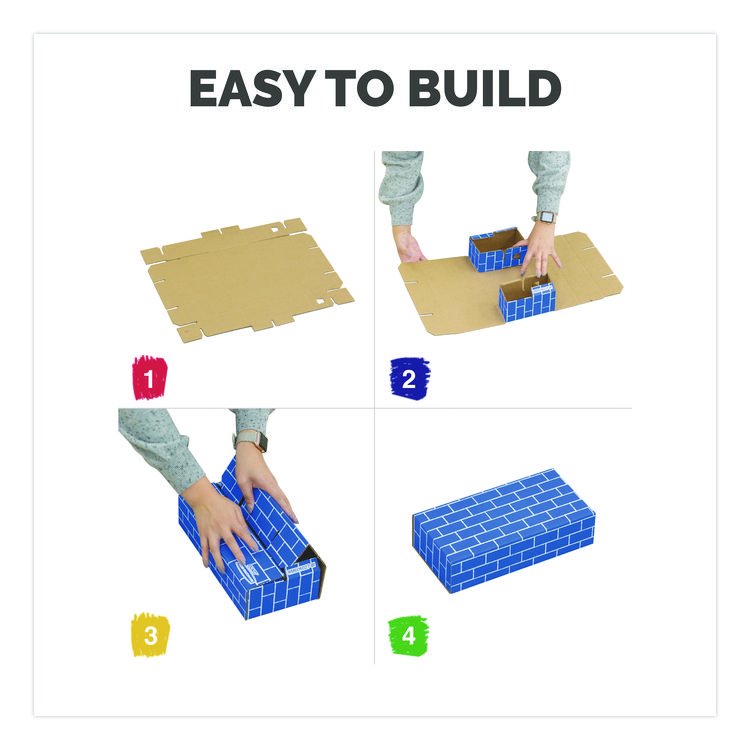 EASY TO BUILD

1

2

3

4