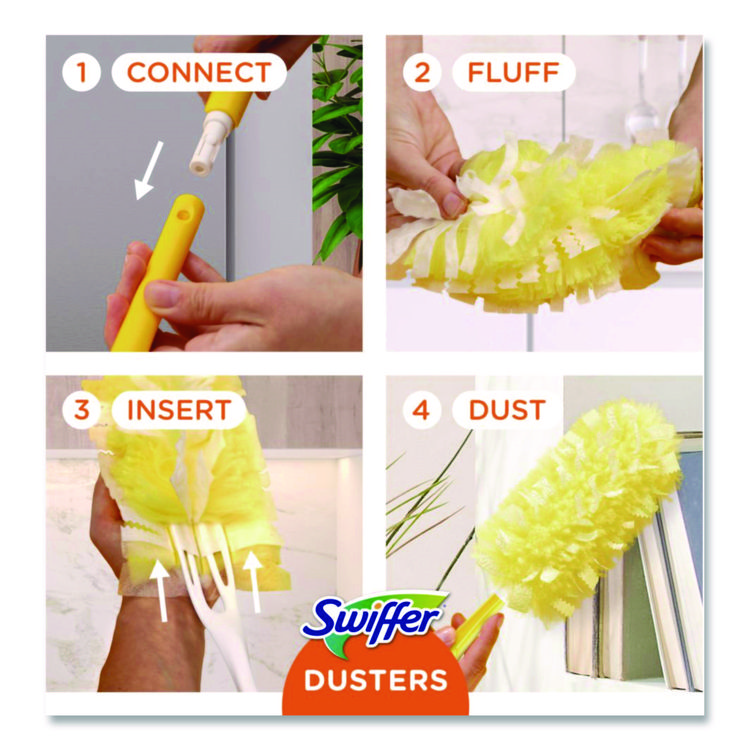 1 CONNECT

2 FLUFF

3 INSERT

4 DUST

Swiffer

DUSTERS