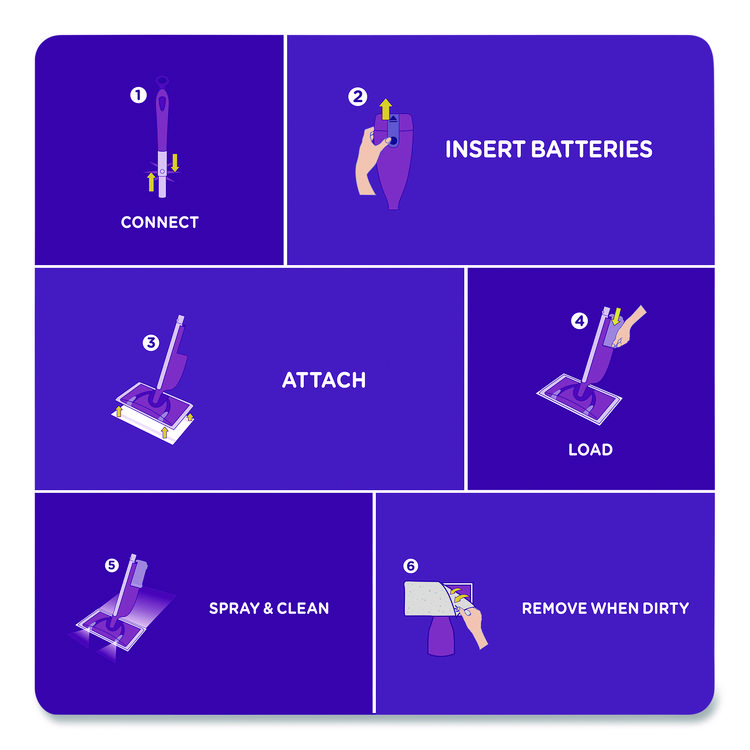 1
CONNECT

2
INSERT BATTERIES

3
ATTACH

4
LOAD

5
SPRAY & CLEAN

6
REMOVE WHEN DIRTY