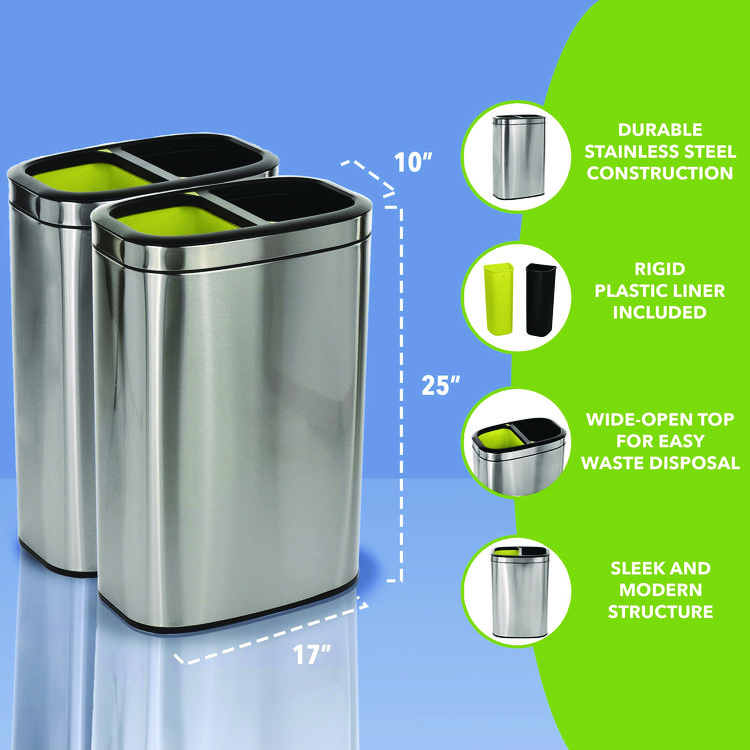 10″

25″

17″

DURABLE STAINLESS STEEL CONSTRUCTION

RIGID PLASTIC LINER INCLUDED

WIDE-OPEN TOP FOR EASY WASTE DISPOSAL

SLEEK AND MODERN STRUCTURE