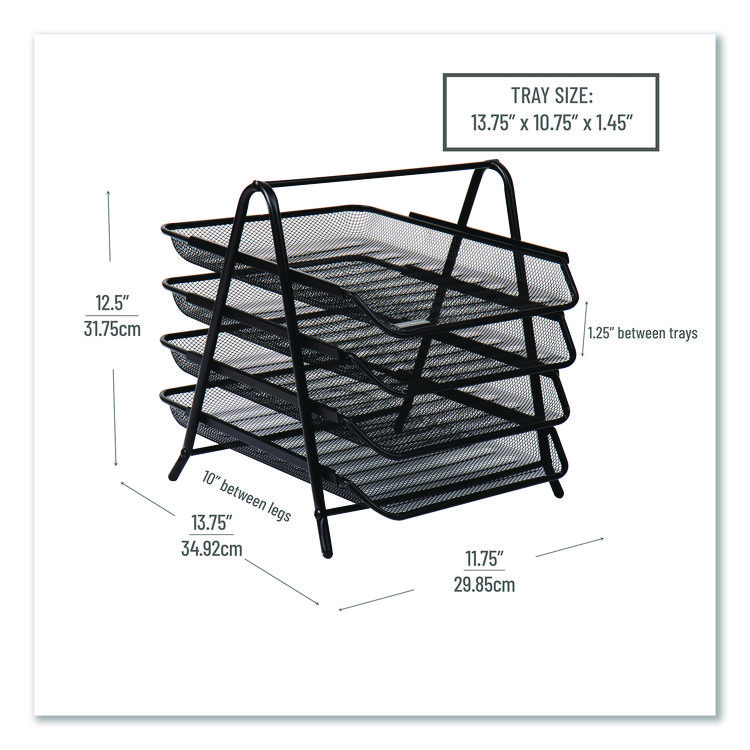 TRAY SIZE:
13.75" x 10.75" x 1.45"

12.5"
31.75cm

1.25" between trays

10" between legs

13.75"
34.92cm

11.75"
29.85cm