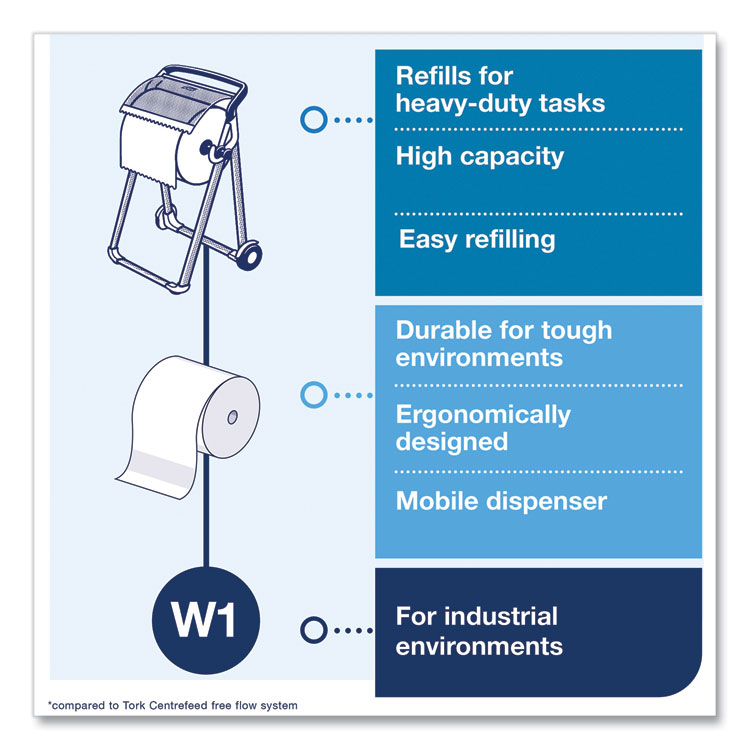 Refills for heavy-duty tasks

High capacity

Easy refilling

Durable for tough environments

Ergonomically designed

Mobile dispenser

W1

For industrial environments

*compared to Tork Centrefeed free flow system