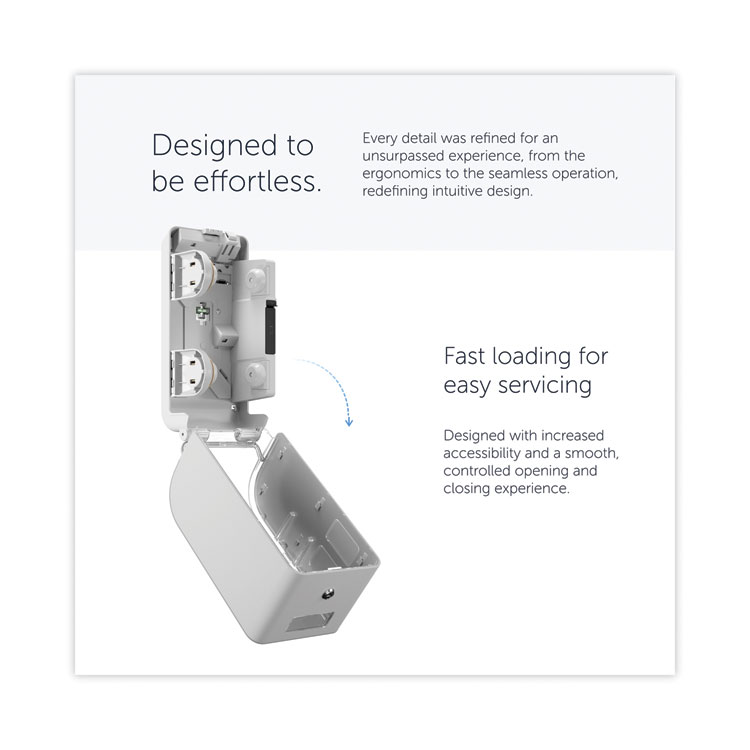 Designed to be effortless.

Every detail was refined for an unsurpassed experience, from the ergonomics to the seamless operation, redefining intuitive design.

Fast loading for easy servicing

Designed with increased accessibility and a smooth, controlled opening and closing experience.