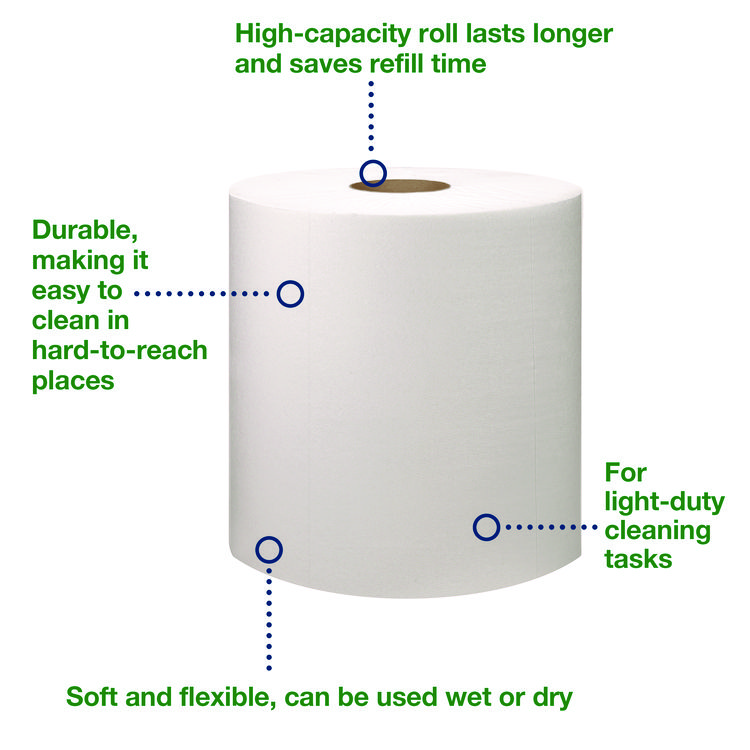 High-capacity roll lasts longer and saves refill time

Durable, making it easy to clean in hard-to-reach places

For light-duty cleaning tasks

Soft and flexible, can be used wet or dry